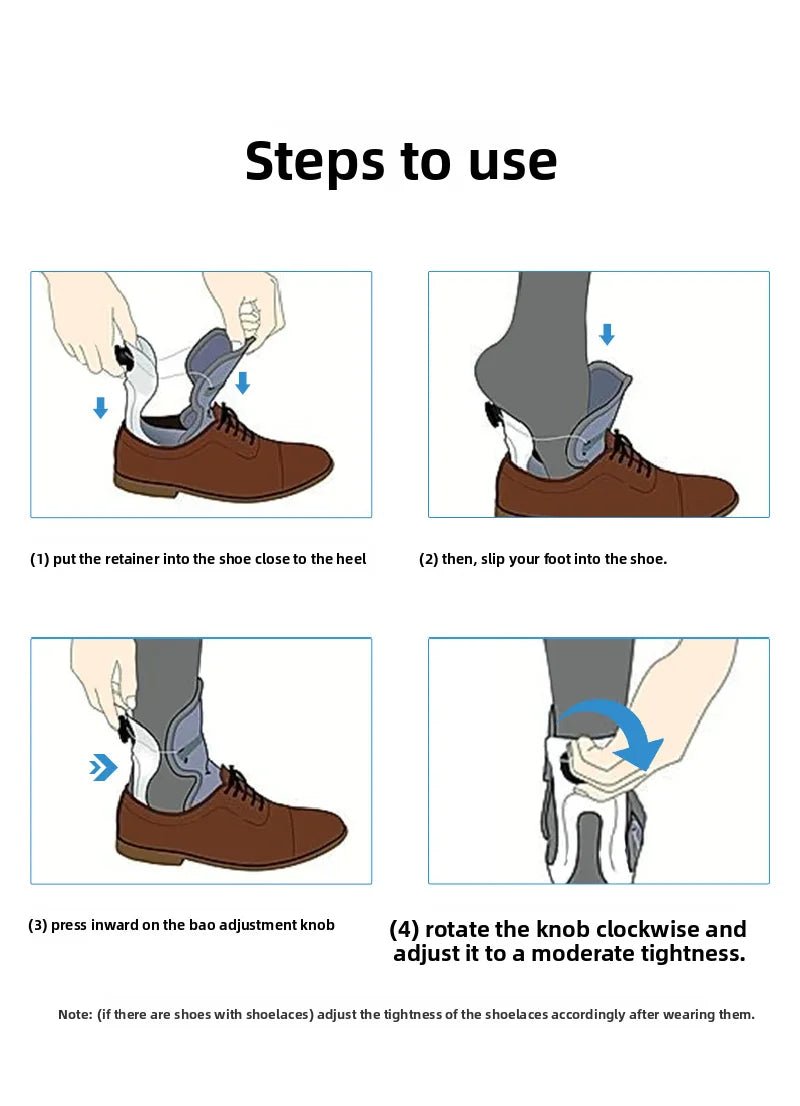 Steps to use

(1) put the retainer into the shoe close to the heel

(2) then, slip your foot into the shoe.

(3) press inward on the bao adjustment knob

(4) rotate the knob clockwise and adjust it to a moderate tightness.

Note: (if there are shoes with shoelaces) adjust the tightness of the shoelaces accordingly after wearing them.